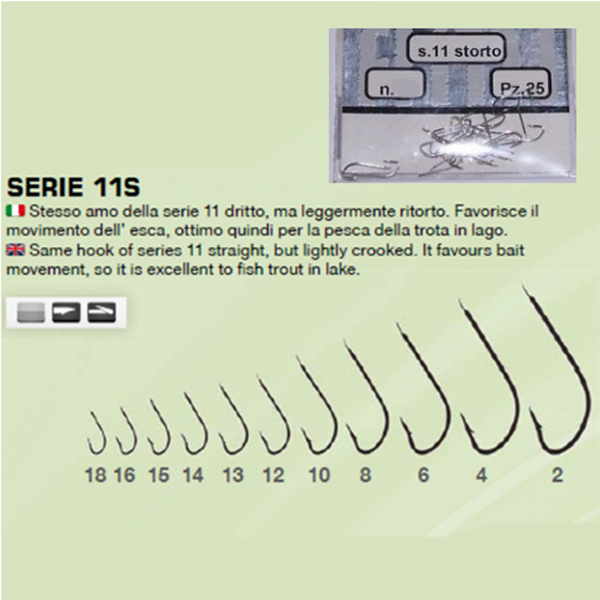 s.11 storto

n.

Pz.25

SERIE 11S

Stesso amo della serie 11 dritto, ma leggermente ritorto. Favorisce il movimento dell' esca, ottimo quindi per la pesca della trota in lago.

Same hook of series 11 straight, but lightly crooked. It favours bait movement, so it is excellent to fish trout in lake.

18 16 15 14 13 12 10 8 6 4 2